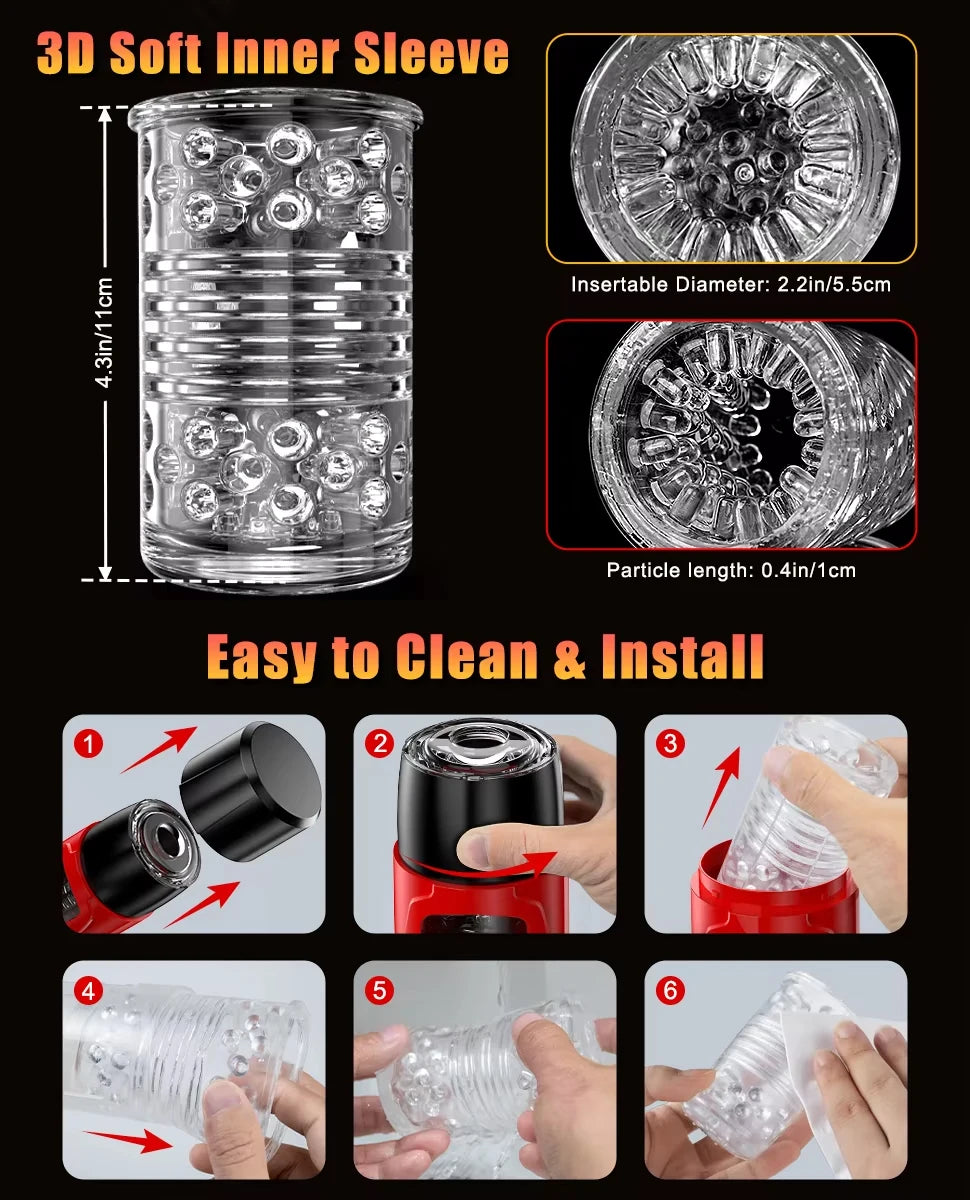 3D Soft Inner Sleeve

4.3in/11cm

Insertable Diameter: 2.2in/5.5cm

Particle length: 0.4in/1cm

Easy to Clean & Install

1

2

3

4

5

6